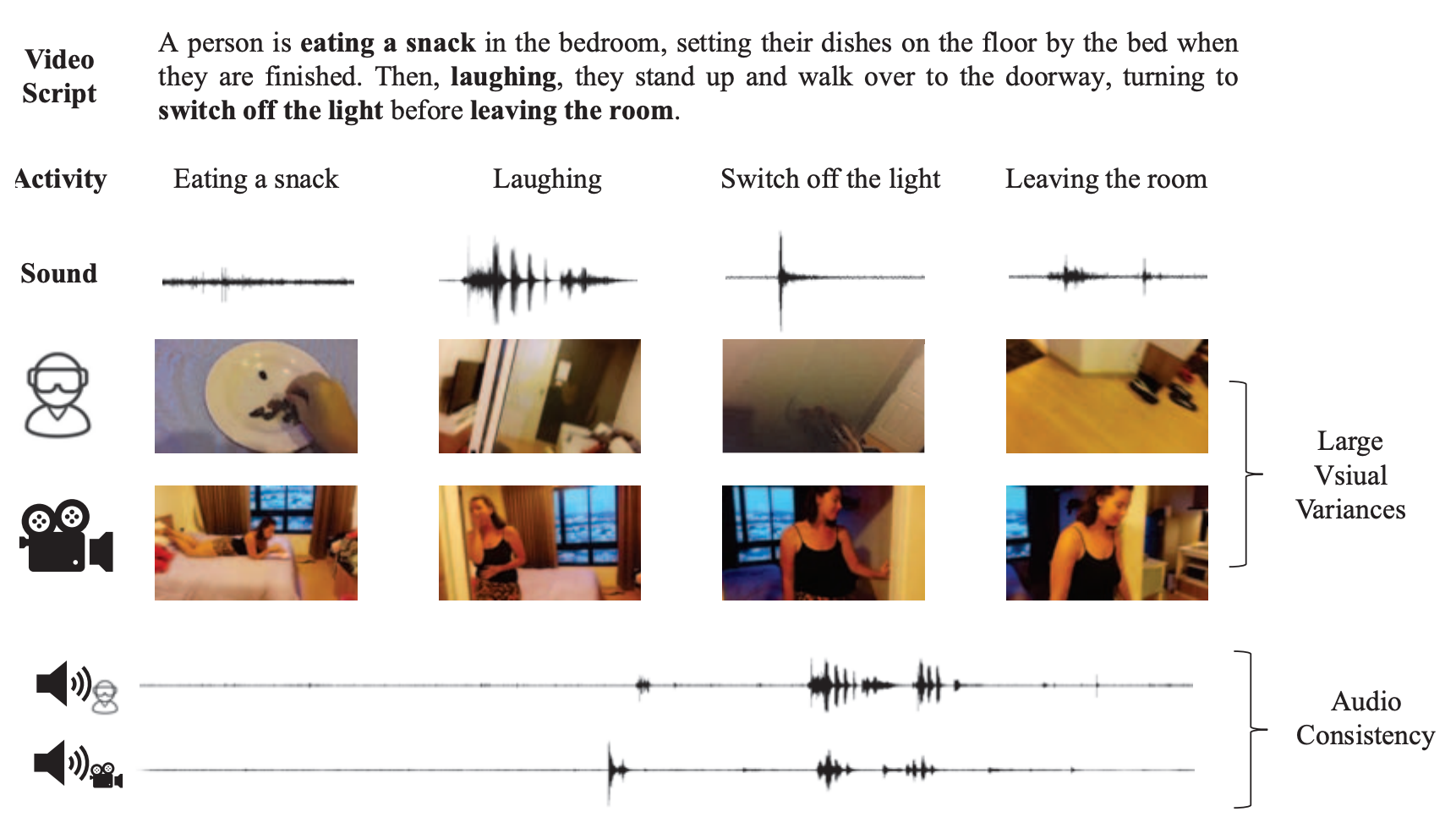 Video Script

A person is eating a snack in the bedroom, setting their dishes on the floor by the bed when they are finished. Then, laughing, they stand up and walk over to the doorway, turning to switch off the light before leaving the room.

Activity

Eating a snack

Laughing

Switch off the light

Leaving the room

Sound

Large Vsiual Variances

Audio Consistency